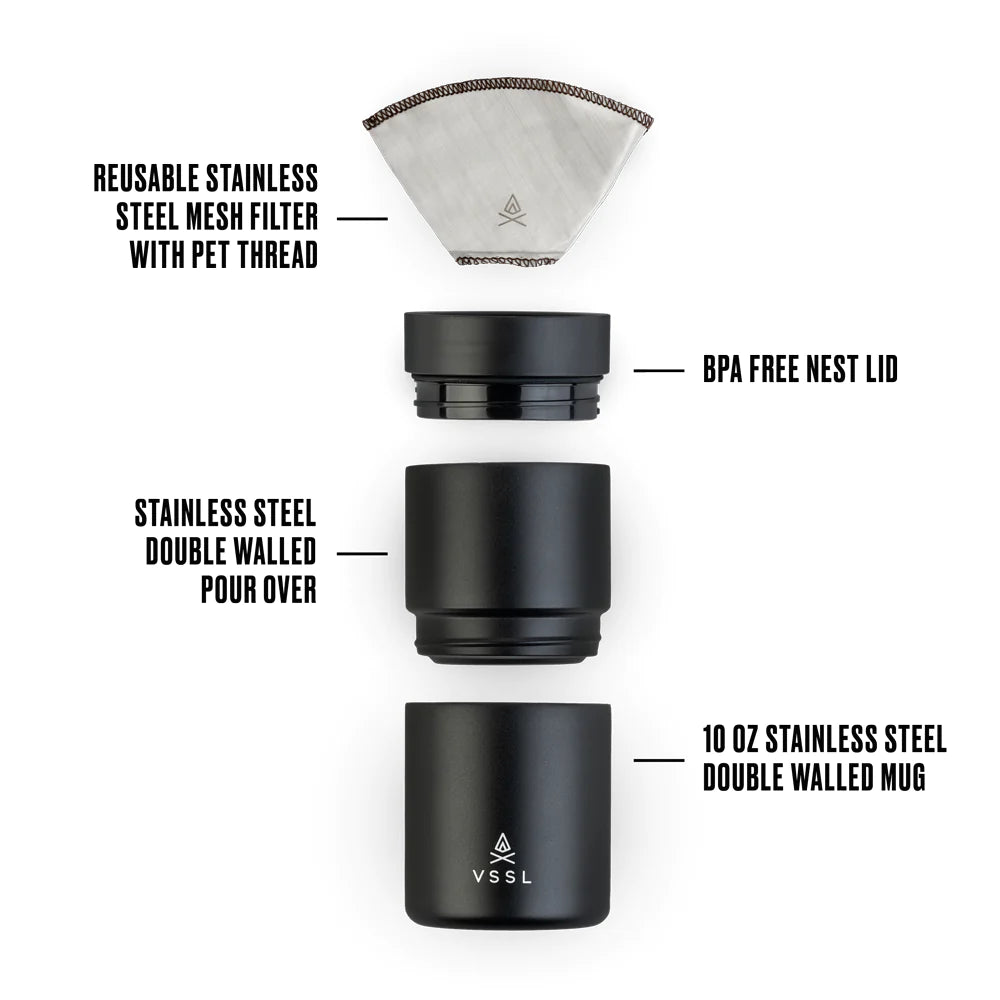 REUSABLE STAINLESS STEEL MESH FILTER WITH PET THREAD

BPA FREE NEST LID

STAINLESS STEEL DOUBLE WALLED POUR OVER

10 OZ STAINLESS STEEL DOUBLE WALLED MUG

VSSL